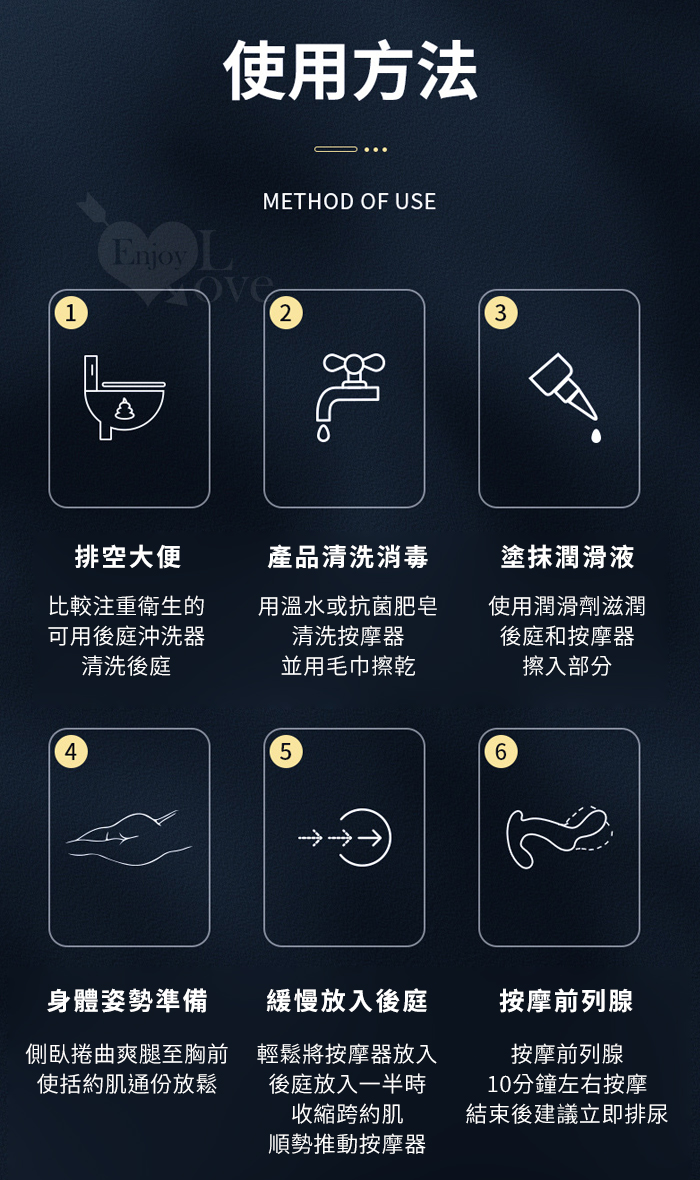 使用方法

METHOD OF USE

Enjoy Love

1

排空大便

比較注重衛生的
可用後庭沖洗器
清洗後庭

2

產品清洗消毒

用溫水或抗菌肥皂
清洗按摩器
並用毛巾擦乾

3

塗抹潤滑液

使用潤滑劑滋潤
後庭和按摩器
擦入部分

4

身體姿勢準備

側臥捲曲爽腿至胸前
使括約肌通份放鬆

5

緩慢放入後庭

輕鬆將按摩器放入
後庭放入一半時
收縮跨約肌
順勢推動按摩器

6

按摩前列腺

按摩前列腺
10分鐘左右按摩
結束後建議立即排尿