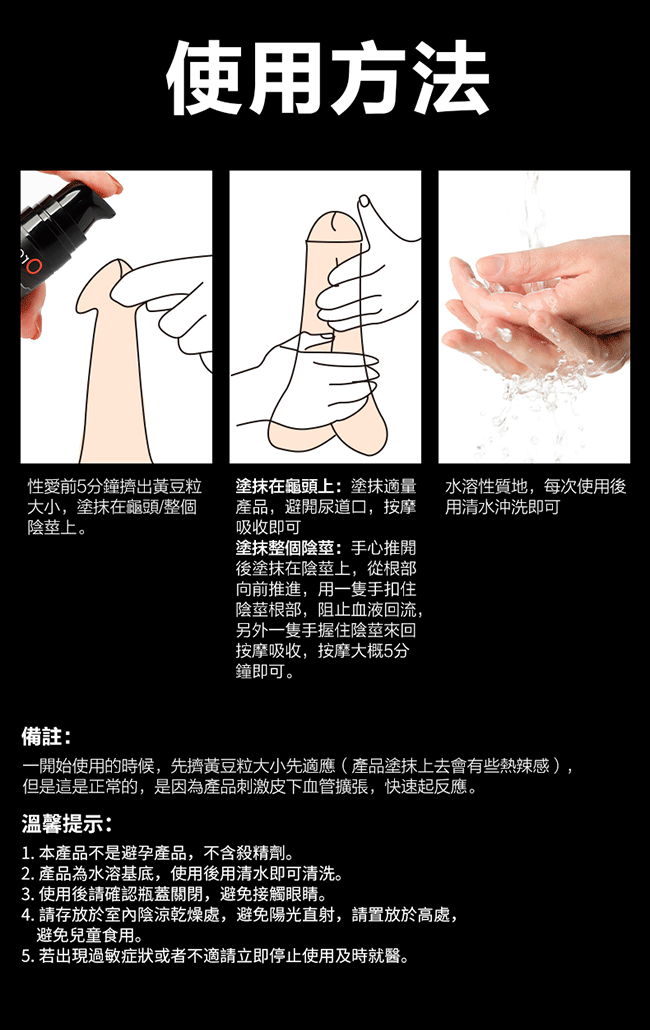 使用方法

性愛前5分鐘擠出黃豆粒大小，塗抹在龜頭/整個陰莖上。

塗抹在龜頭上：塗抹適量產品，避開尿道口，按摩吸收即可
塗抹整個陰莖：手心推開後塗抹在陰莖上，從根部向前推進，用一隻手扣住陰莖根部，阻止血液回流，另外一隻手握住陰莖來回按摩吸收，按摩大概5分鐘即可。

水溶性質地，每次使用後用清水沖洗即可

備註：
一開始使用的時候，先擠黃豆粒大小先適應（產品塗抹上去會有些熱辣感），但是這是正常的，是因為產品刺激皮下血管擴張，快速起反應。

溫馨提示：
1. 本產品不是避孕產品，不含殺精劑。
2. 產品為水溶基底，使用後用清水即可清洗。
3. 使用後請確認瓶蓋關閉，避免接觸眼睛。
4. 請存放於室內陰涼乾燥處，避免陽光直射，請置放於高處，避免兒童食用。
5. 若出現過敏症狀或者不適請立即停止使用及時就醫。