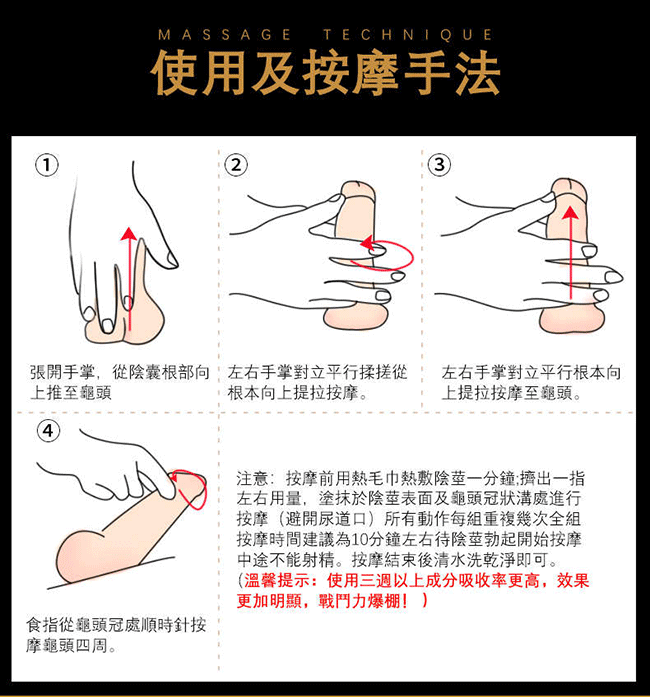 MASSAGE TECHNIQUE
使用及按摩手法

①
張開手掌，從陰囊根部向上推至龜頭

②
左右手掌對立平行揉搓從根本向上提拉按摩。

③
左右手掌對立平行根本向上提拉按摩至龜頭。

④
食指從龜頭冠處順時針按摩龜頭四周。

注意：按摩前用熱毛巾熱敷陰莖一分鐘;擠出一指左右用量，塗抹於陰莖表面及龜頭冠狀溝處進行按摩（避開尿道口）所有動作每組重複幾次全組按摩時間建議為10分鐘左右待陰莖勃起開始按摩中途不能射精。按摩結束後清水洗乾淨即可。
（溫馨提示：使用三週以上成分吸收率更高，效果更加明顯，戰鬥力爆棚！）